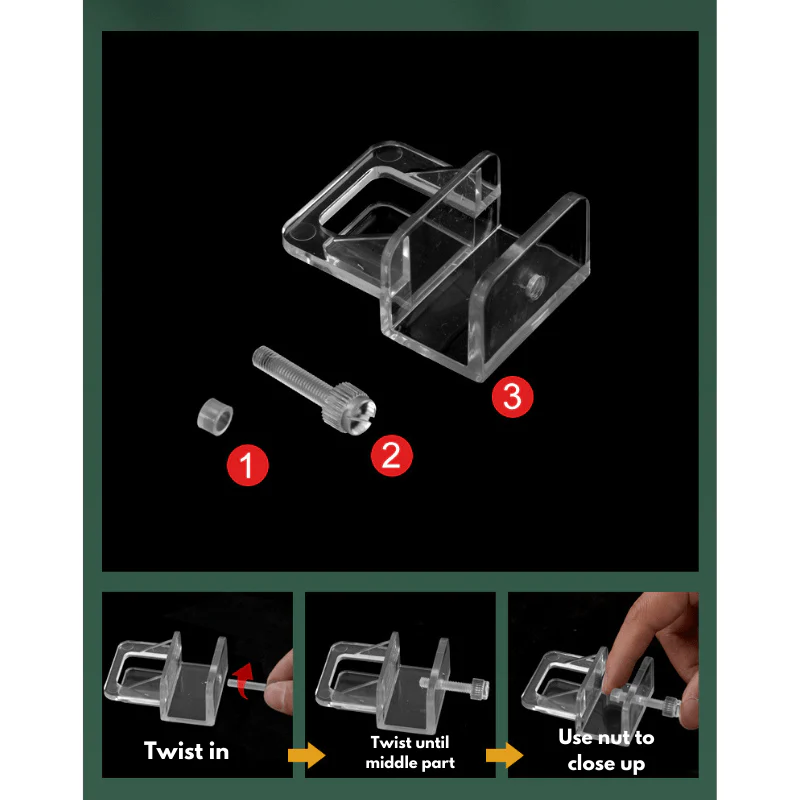 3

1

2

Twist in

Twist until middle part

Use nut to close up